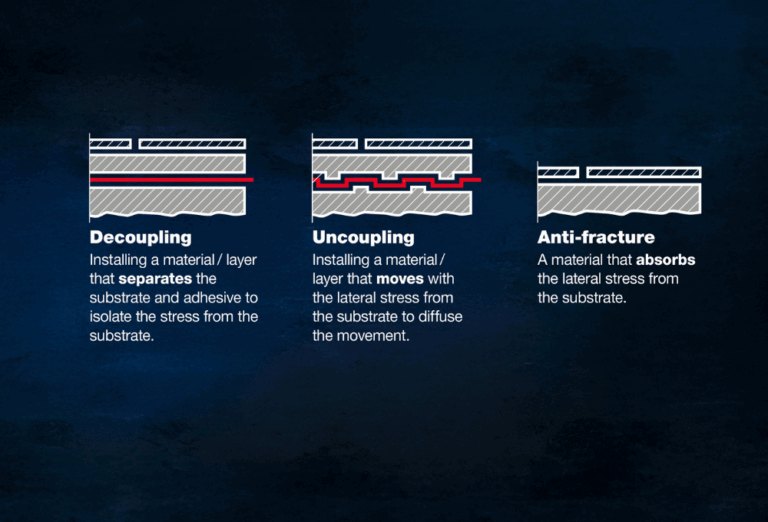 Decoupling
Installing a material / layer that separates the substrate and adhesive to isolate the stress from the substrate.

Uncoupling
Installing a material / layer that moves with the lateral stress from the substrate to diffuse the movement.

Anti-fracture
A material that absorbs the lateral stress from the substrate.